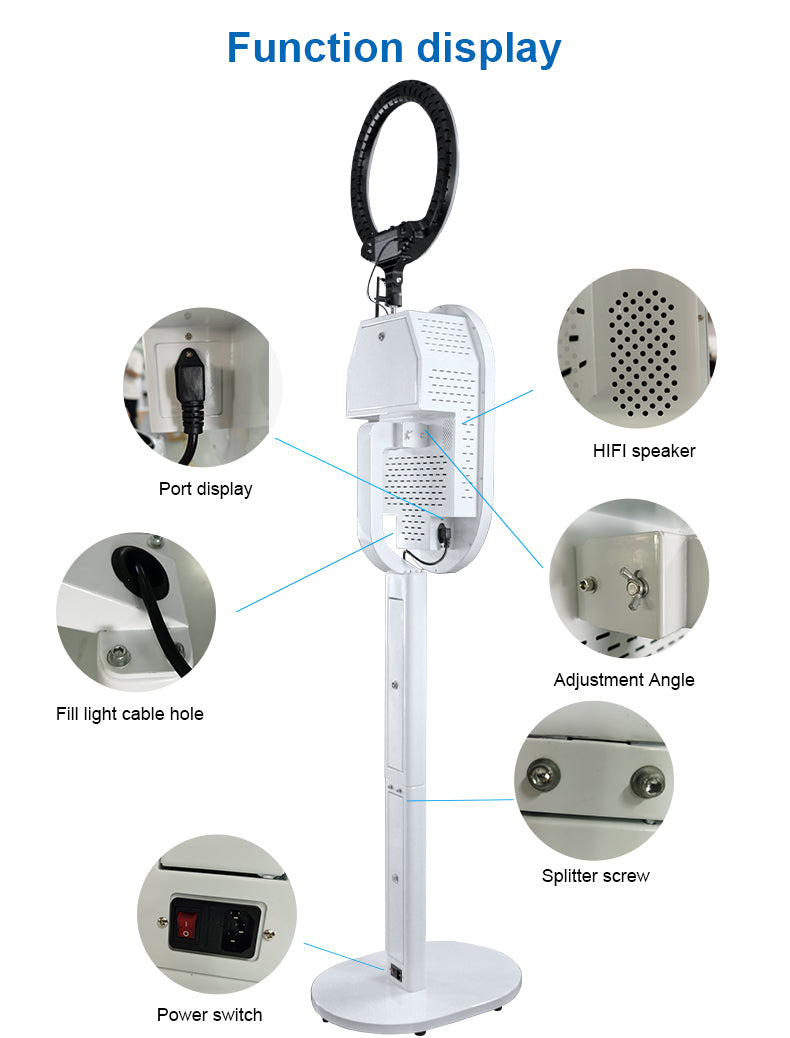 Function display

Port display

HIFI speaker

Fill light cable hole

Adjustment Angle

Splitter screw

Power switch