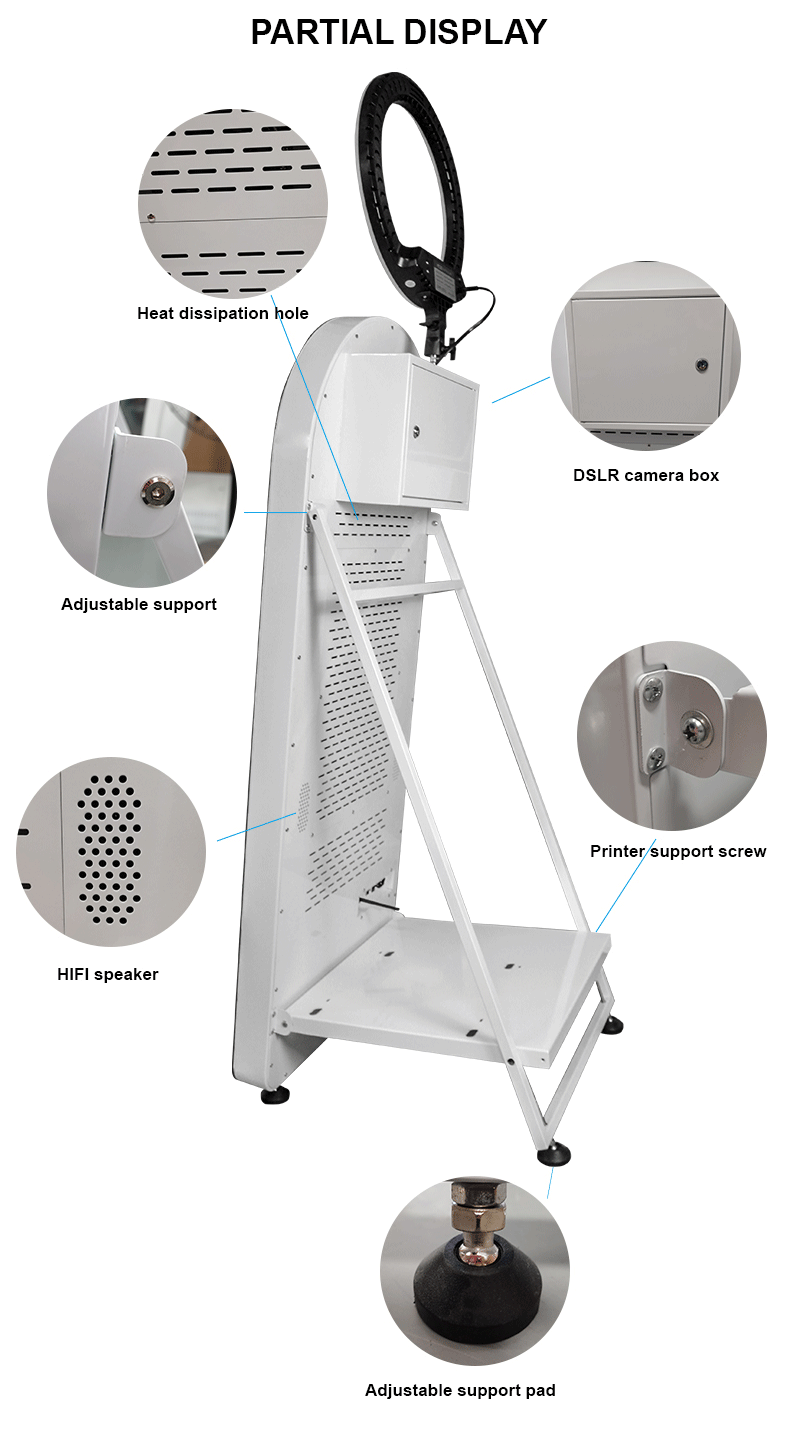 PARTIAL DISPLAY

Heat dissipation hole

DSLR camera box

Adjustable support

Printer support screw

HIFI speaker

Adjustable support pad